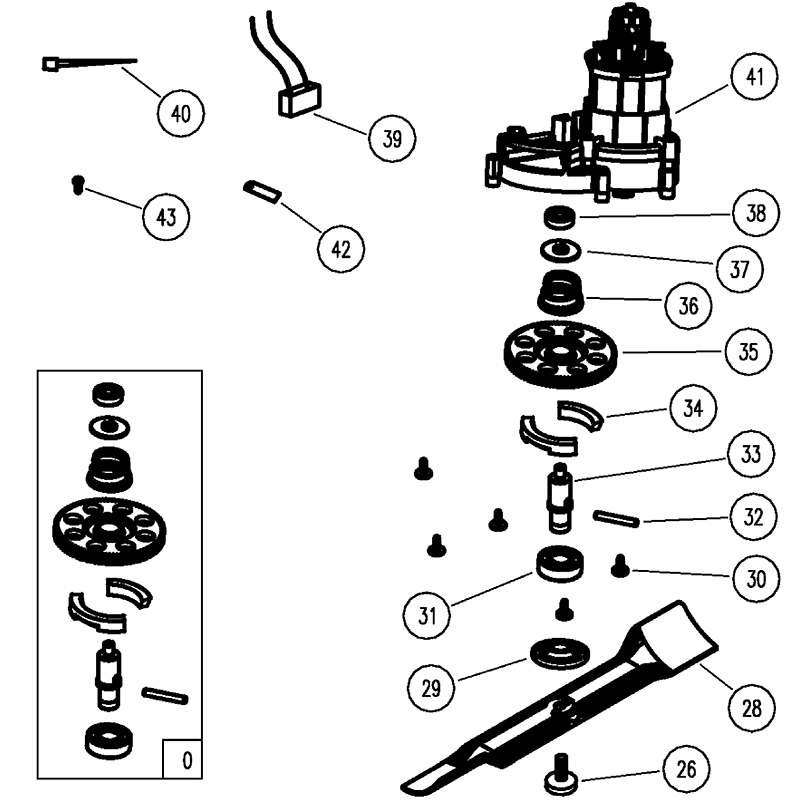 40
39
41
43
42
38
37
36
35
34
33
32
30
31
29
28
26
0